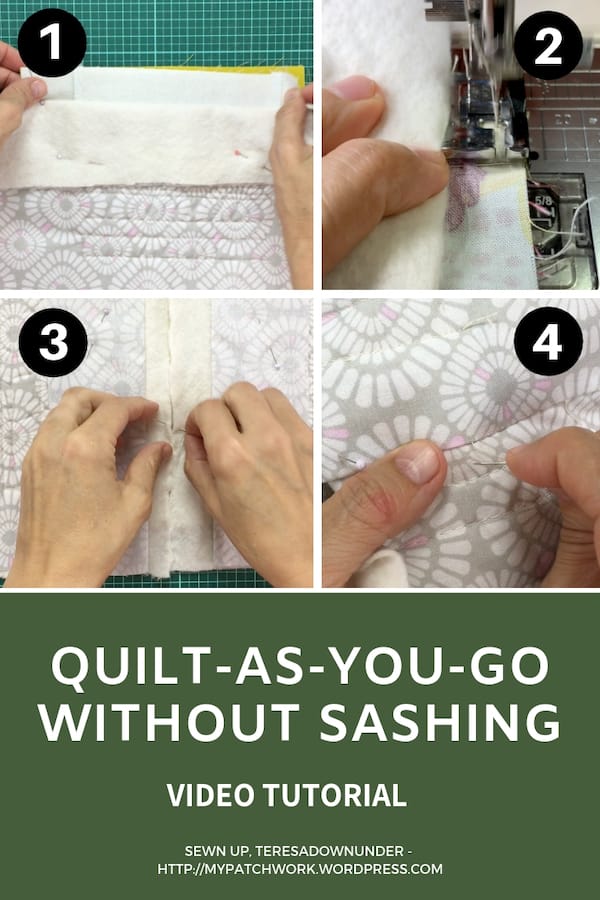 1

2

5/8

3

4

QUILT-AS-YOU-GO WITHOUT SASHING

VIDEO TUTORIAL

SEWN UP, TERESADOWNUNDER - HTTP://MYPATCHWORK.WORDPRESS.COM